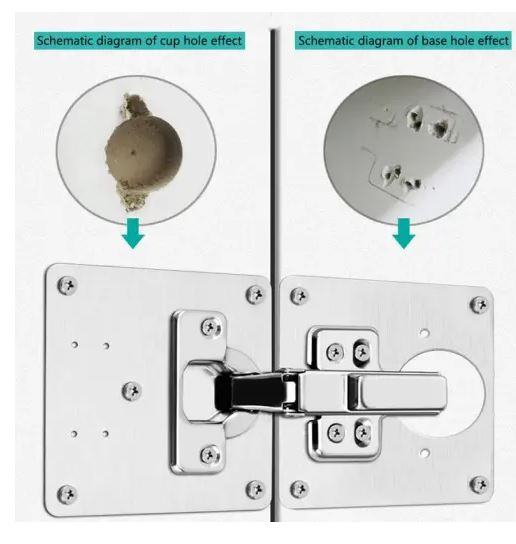 Schematic diagram of cup hole effect

Schematic diagram of base hole effect