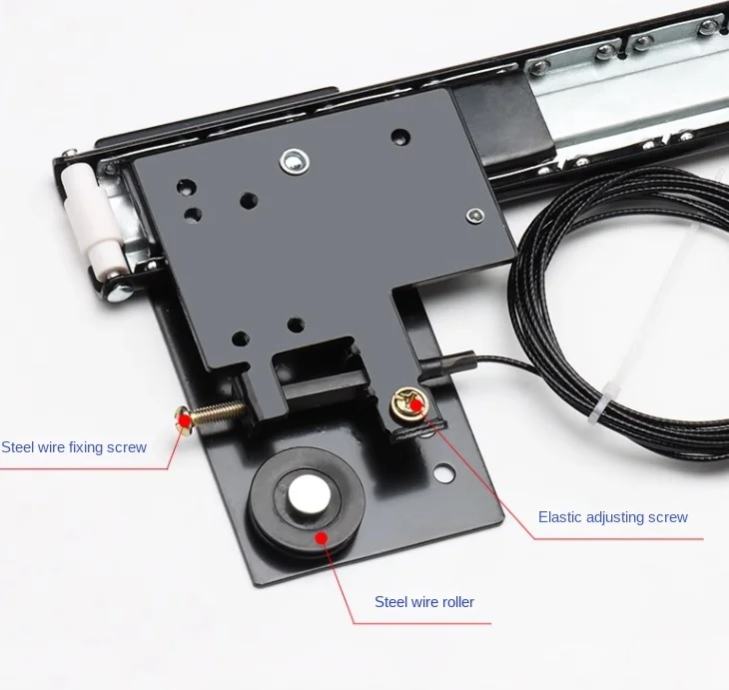 Steel wire fixing screw

Elastic adjusting screw

Steel wire roller