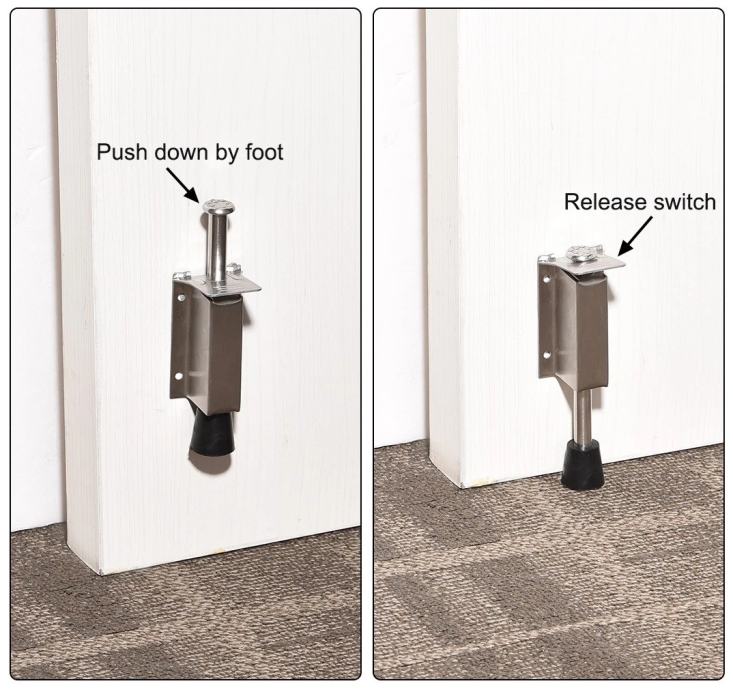 Push down by foot

Release switch