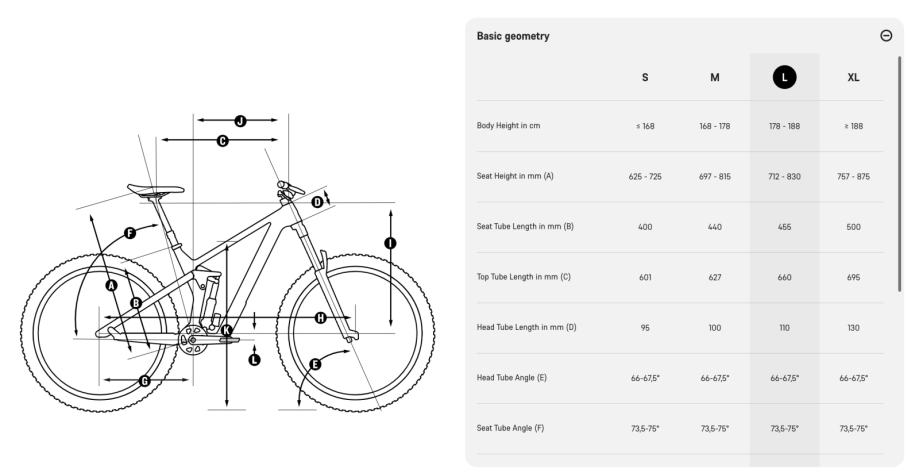 J
C
D
F
I
A
B
H
K
L
E
G

Basic geometry

| | S | M | L | XL |
|---|---|---|---|---|
| Body Height in cm | ≤ 168 | 168 - 178 | 178 - 188 | ≥ 188 |
| Seat Height in mm (A) | 625 - 725 | 697 - 815 | 712 - 830 | 757 - 875 |
| Seat Tube Length in mm (B) | 400 | 440 | 455 | 500 |
| Top Tube Length in mm (C) | 601 | 627 | 660 | 695 |
| Head Tube Length in mm (D) | 95 | 100 | 110 | 130 |
| Head Tube Angle (E) | 66-67,5° | 66-67,5° | 66-67,5° | 66-67,5° |
| Seat Tube Angle (F) | 73,5-75° | 73,5-75° | 73,5-75° | 73,5-75° |