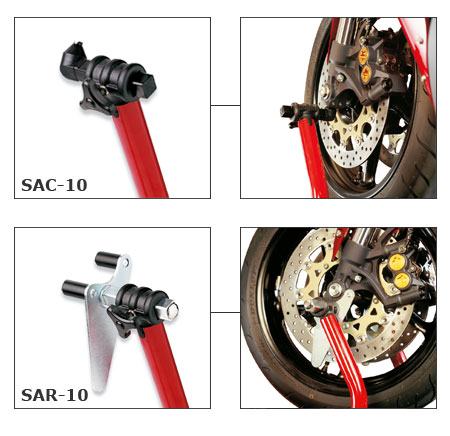 SAC-10

SAR-10