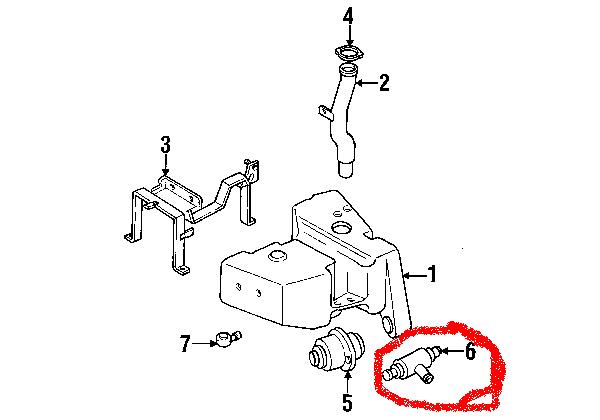 4
2
3
1
7
6
5