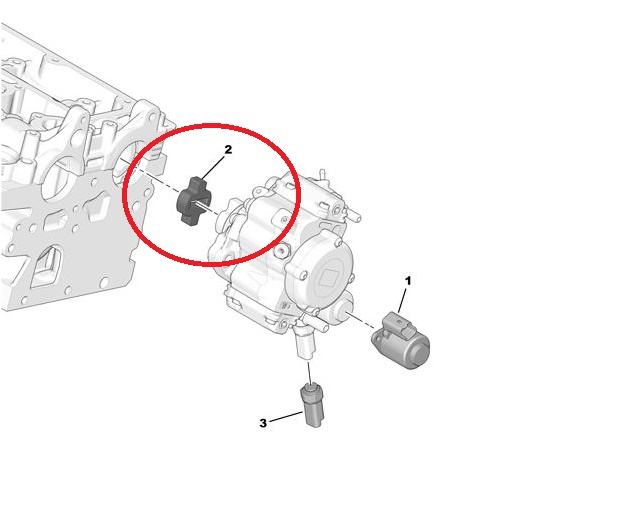 2

1

3