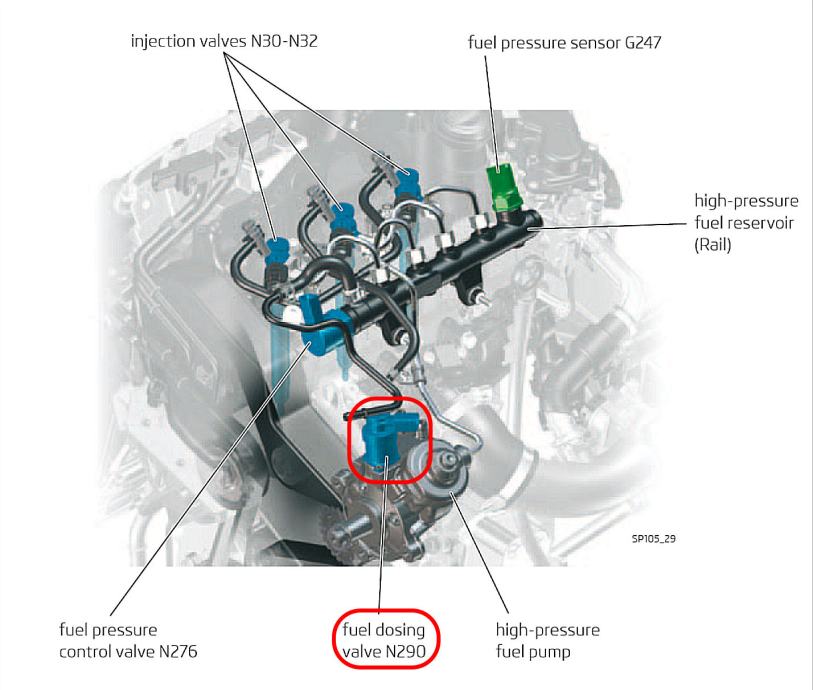 injection valves N30-N32

fuel pressure sensor G247

high-pressure fuel reservoir (Rail)

SP105_29

fuel pressure control valve N276

fuel dosing valve N290

high-pressure fuel pump