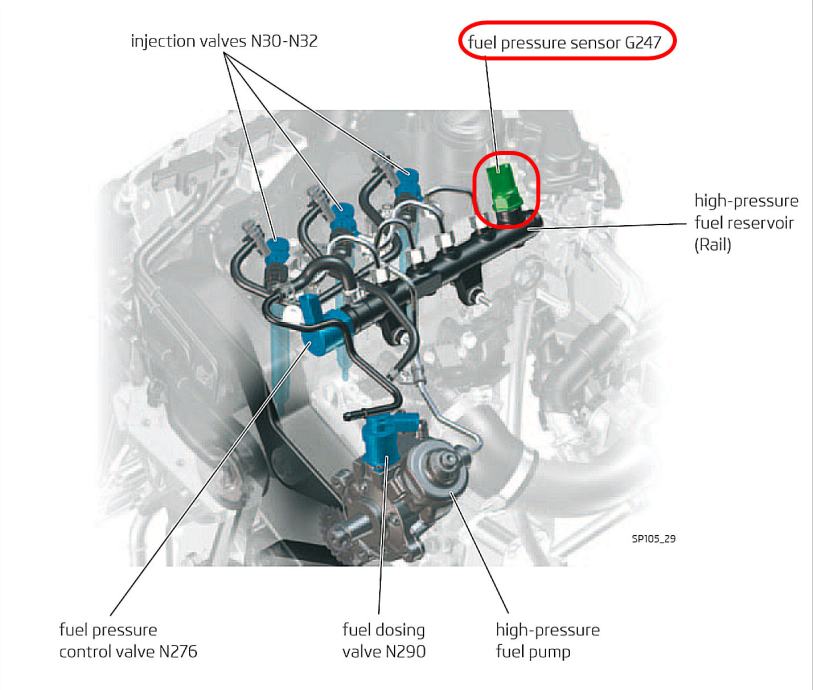 injection valves N30-N32

fuel pressure sensor G247

high-pressure fuel reservoir (Rail)

SP105_29

fuel pressure control valve N276

fuel dosing valve N290

high-pressure fuel pump