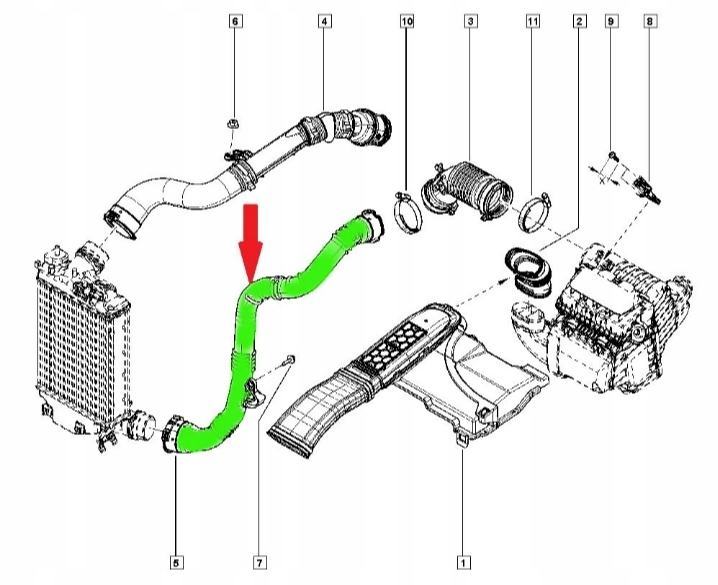 6
4
10
3
11
2
9
8
5
7
1