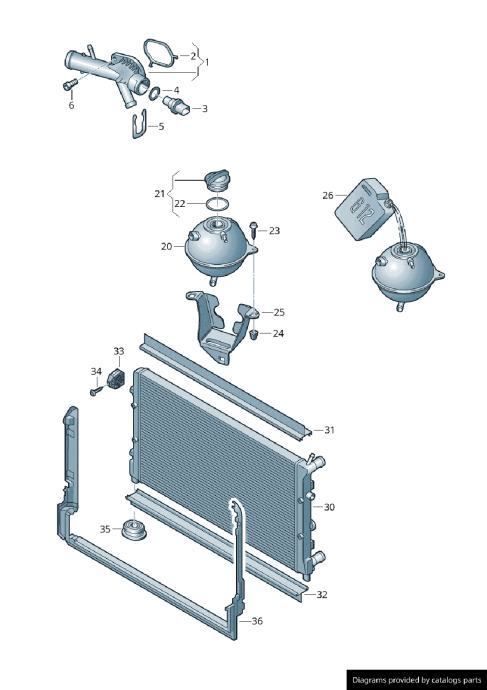 2
1
4
6
3
5
21
22
26
G12
23
20
25
24
33
34
31
30
35
32
36
Diagrams provided by catalogs parts