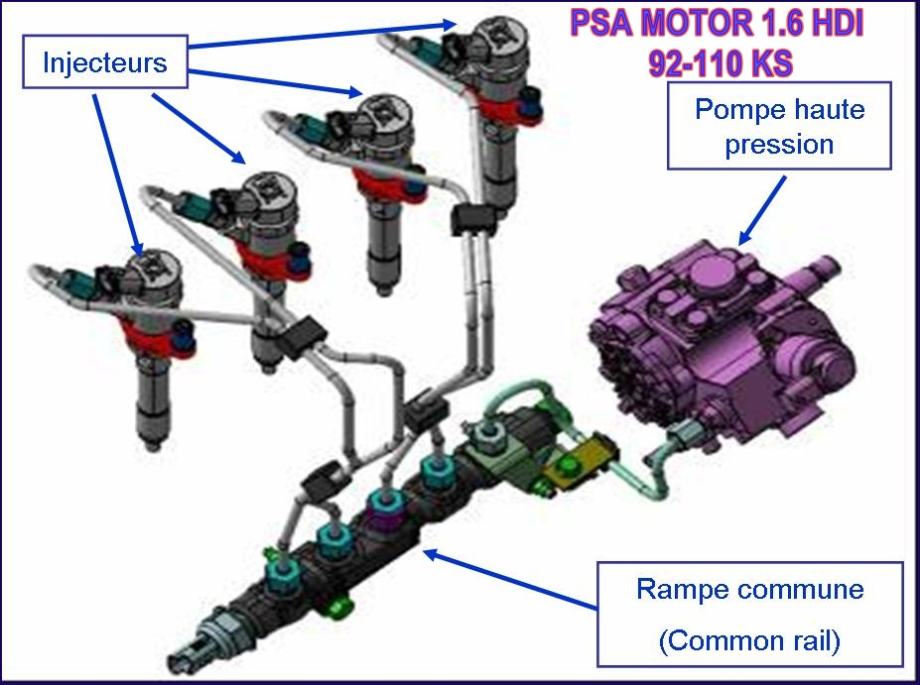 PSA MOTOR 1.6 HDI
92-110 KS

Injecteurs

Pompe haute pression

Rampe commune
(Common rail)