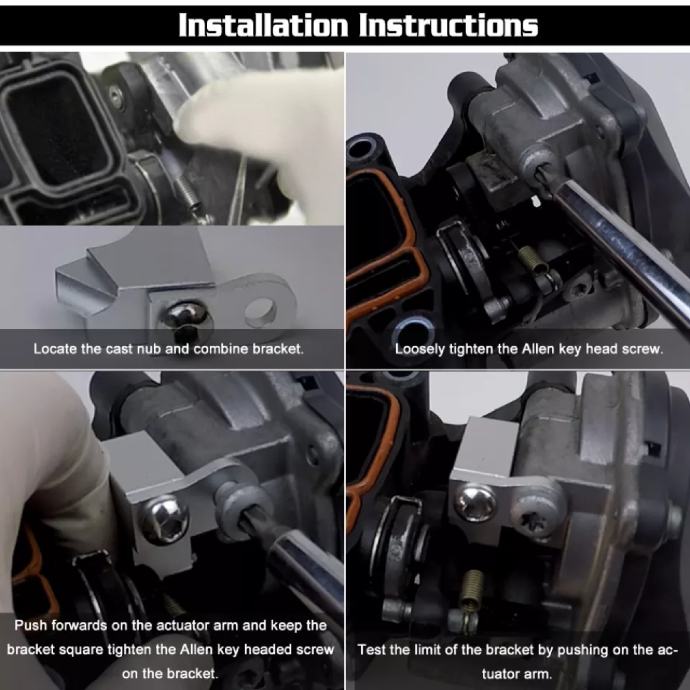 Installation Instructions

Locate the cast nub and combine bracket.

Loosely tighten the Allen key head screw.

Push forwards on the actuator arm and keep the bracket square tighten the Allen key headed screw on the bracket.

Test the limit of the bracket by pushing on the actuator arm.