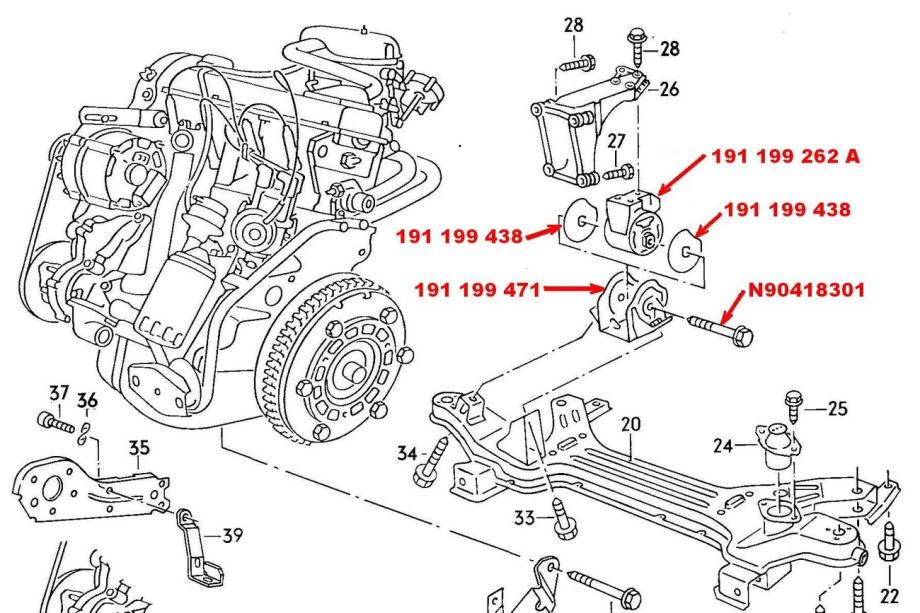 28
28
26
27
191 199 262 A
191 199 438
191 199 438
191 199 471
N90418301
37
36
35
39
34
33
20
25
24
22