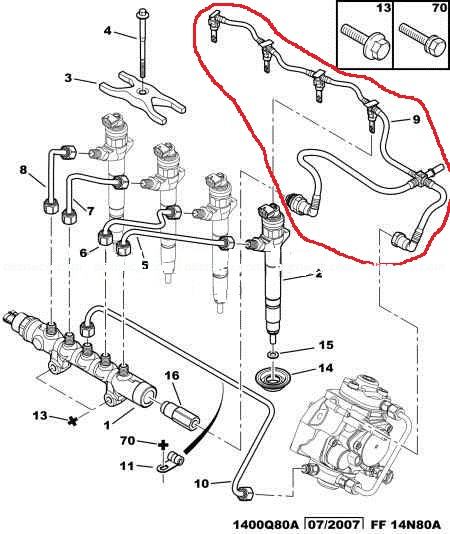 13
70
4
3
9
8
7
6
5
2
15
14
16
13
1
70
11
10
1400Q80A 07/2007 FF 14N80A