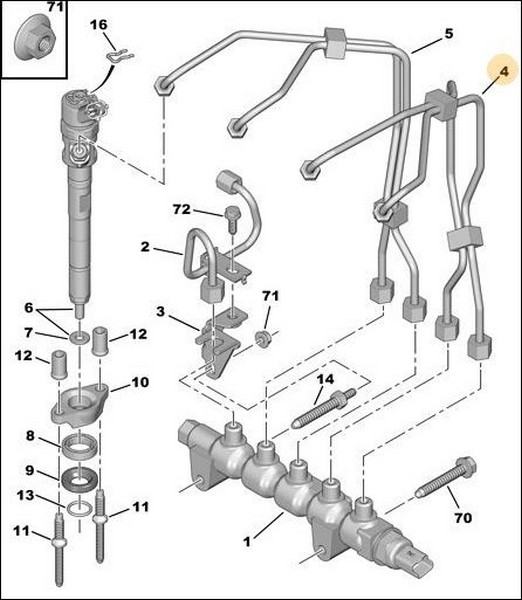 71
16
5
4
72
2
6
7
12
12
3
71
10
14
8
9
13
11
11
1
70