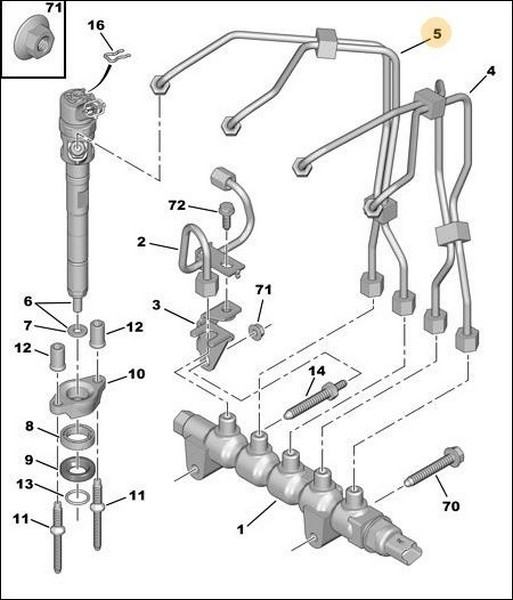 71
16
5
4
72
2
71
3
6
7
12
12
10
14
8
9
13
11
11
1
70