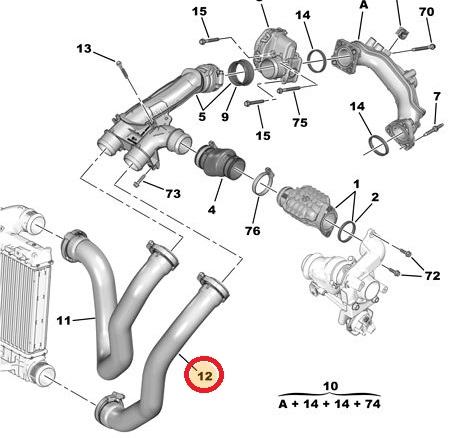 15
14
A
70
13
5
9
75
15
14
7
73
4
76
1
2
72
11
12
10
A + 14 + 14 + 74