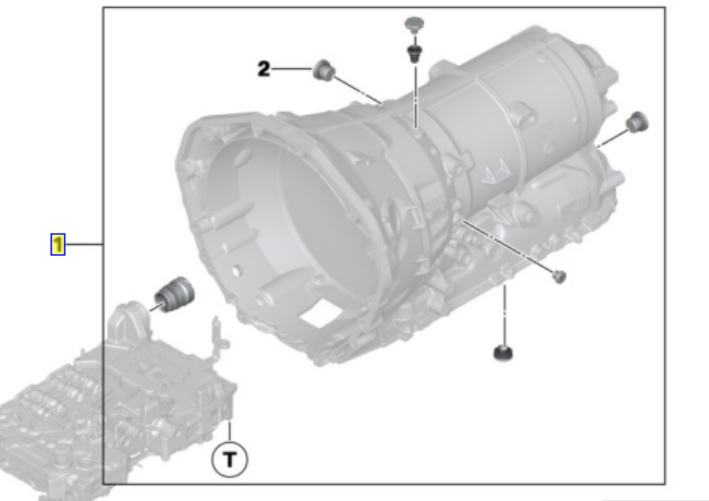 2

1

T