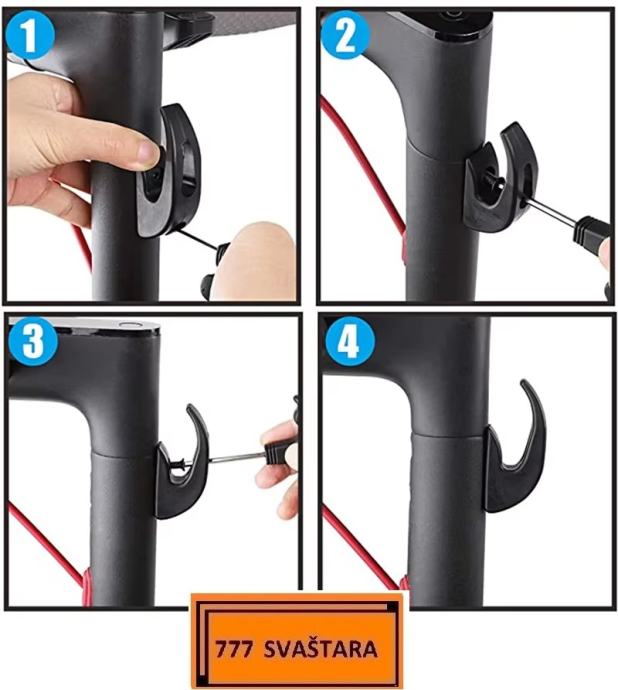 1

2

3

4

777 SVAŠTARA