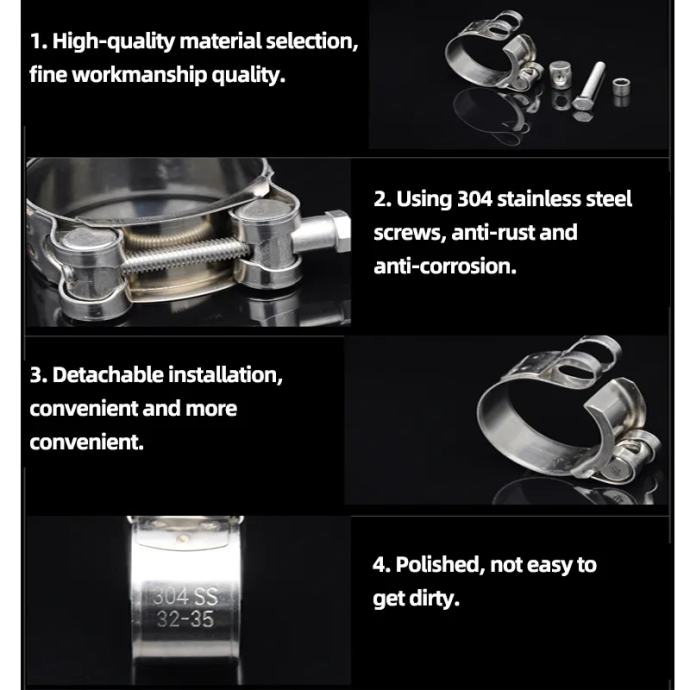 1. High-quality material selection, fine workmanship quality.

2. Using 304 stainless steel screws, anti-rust and anti-corrosion.

3. Detachable installation, convenient and more convenient.

304 SS
32-35

4. Polished, not easy to get dirty.