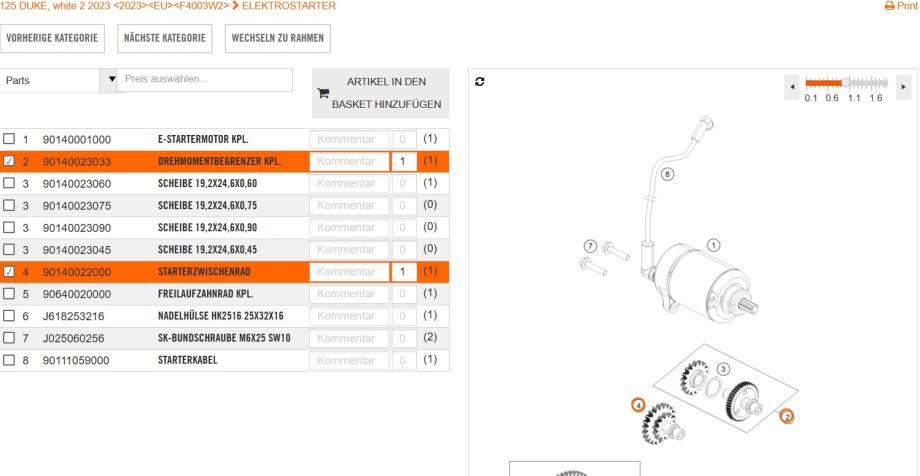 125 DUKE, white 2 2023 <2023><EU><F4003W2> > ELEKTROSTARTER

Print

VORHERIGE KATEGORIE NÄCHSTE KATEGORIE WECHSELN ZU RAHMEN

Parts

Preis auswählen...

ARTIKEL IN DEN BASKET HINZUFÜGEN

| | | | | | | |
|---|---|---|---|---|---|---|
| ☐ | 1 | 90140001000 | E-STARTERMOTOR KPL. | Kommentar | 0 | (1) |
| ☑ | 2 | 90140023033 | DREHMOMENTBEGRENZER KPL. | Kommentar | 1 | (1) |
| ☐ | 3 | 90140023060 | SCHEIBE 19,2X24,6X0,60 | Kommentar | 0 | (1) |
| ☐ | 3 | 90140023075 | SCHEIBE 19,2X24,6X0,75 | Kommentar | 0 | (0) |
| ☐ | 3 | 90140023090 | SCHEIBE 19,2X24,6X0,90 | Kommentar | 0 | (0) |
| ☐ | 3 | 90140023045 | SCHEIBE 19,2X24,6X0,45 | Kommentar | 0 | (0) |
| ☑ | 4 | 90140022000 | STARTERZWISCHENRAD | Kommentar | 1 | (1) |
| ☐ | 5 | 90640020000 | FREILAUFZAHNRAD KPL. | Kommentar | 0 | (1) |
| ☐ | 6 | J618253216 | NADELHÜLSE HK2516 25X32X16 | Kommentar | 0 | (1) |
| ☐ | 7 | J025060256 | SK-BUNDSCHRAUBE M6X25 SW10 | Kommentar | 0 | (2) |
| ☐ | 8 | 90111059000 | STARTERKABEL | Kommentar | 0 | (1) |

0.1 0.6 1.1 1.6

8

7

1

3

4

2