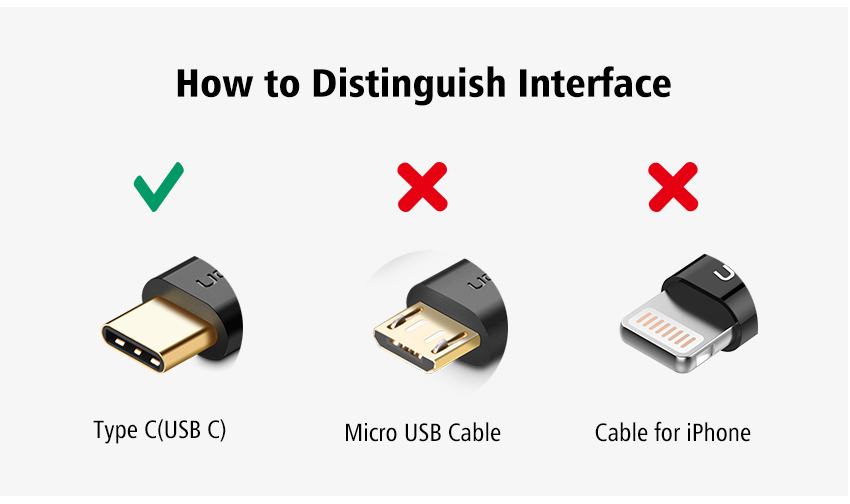 How to Distinguish Interface

Type C(USB C)

Micro USB Cable

Cable for iPhone