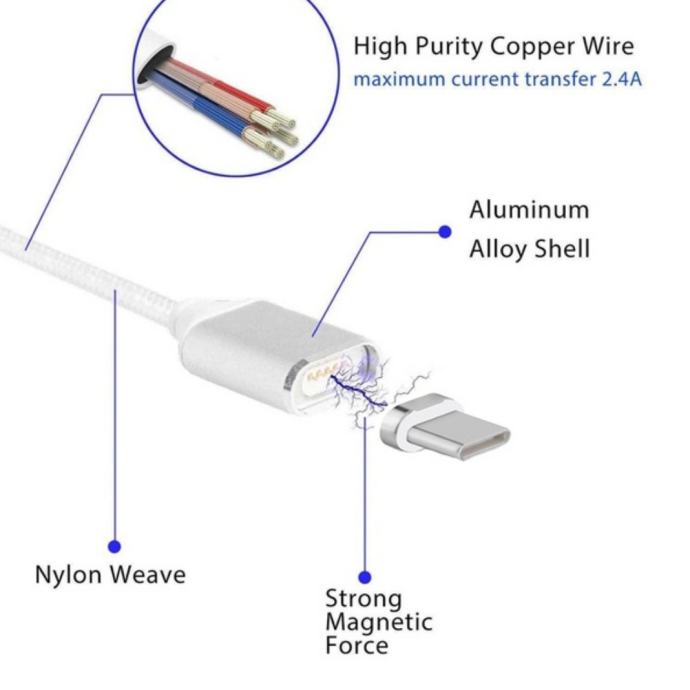 High Purity Copper Wire
maximum current transfer 2.4A

Aluminum
Alloy Shell

Nylon Weave

Strong
Magnetic
Force