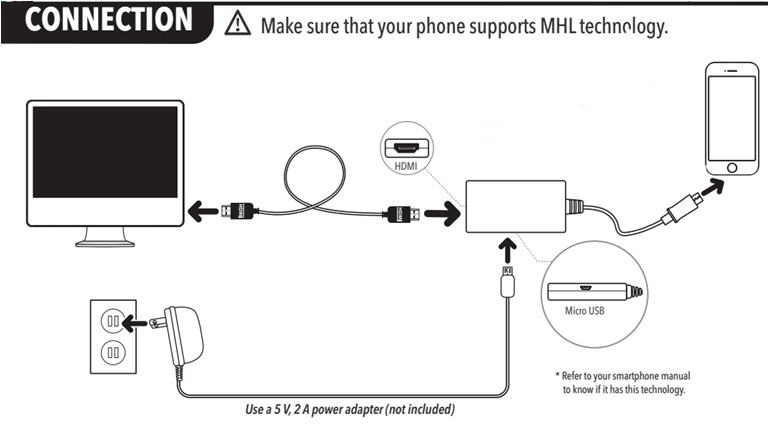 CONNECTION

Make sure that your phone supports MHL technology.

HDMI

HDMI

HDMI

Micro USB

* Refer to your smartphone manual to know if it has this technology.

Use a 5 V, 2 A power adapter (not included)