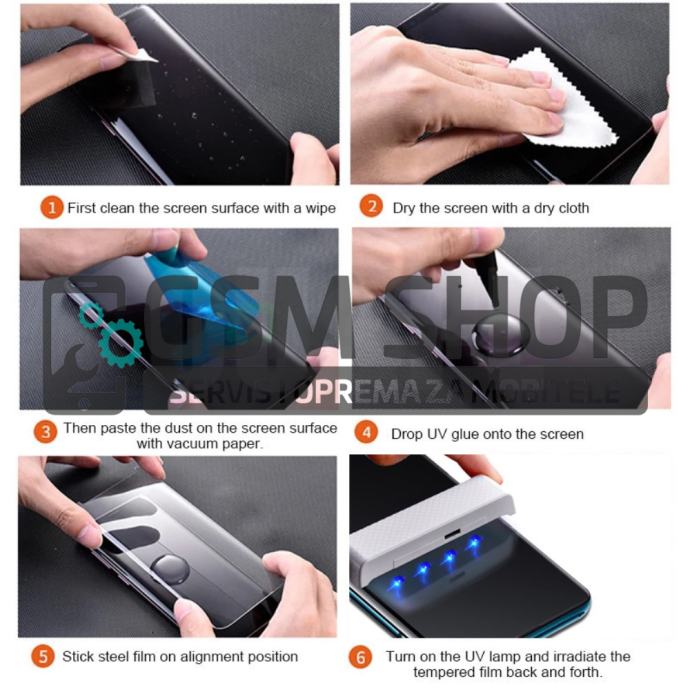 1 First clean the screen surface with a wipe

2 Dry the screen with a dry cloth

GSM SHOP
SERVIS I OPREMA ZA MOBITELE

3 Then paste the dust on the screen surface with vacuum paper.

4 Drop UV glue onto the screen

5 Stick steel film on alignment position

6 Turn on the UV lamp and irradiate the tempered film back and forth.