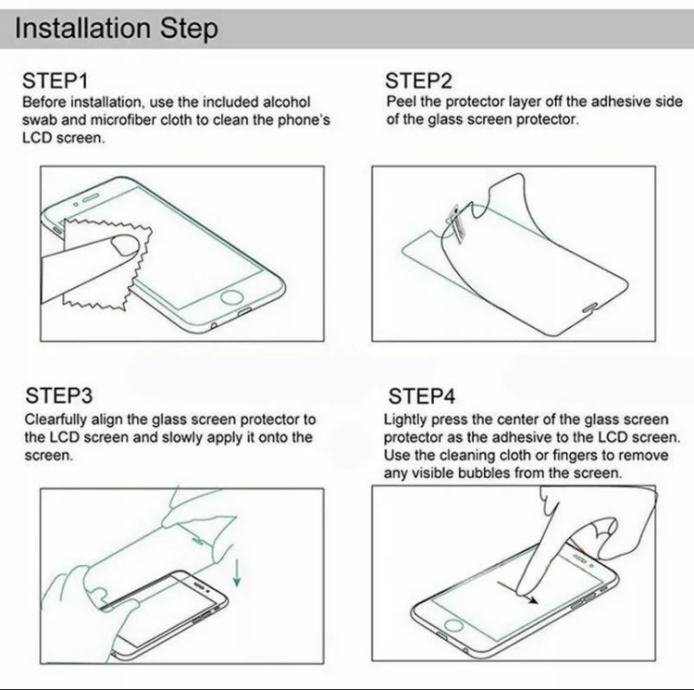 Installation Step

STEP1
Before installation, use the included alcohol swab and microfiber cloth to clean the phone's LCD screen.

STEP2
Peel the protector layer off the adhesive side of the glass screen protector.

STEP3
Clearfully align the glass screen protector to the LCD screen and slowly apply it onto the screen.

STEP4
Lightly press the center of the glass screen protector as the adhesive to the LCD screen. Use the cleaning cloth or fingers to remove any visible bubbles from the screen.