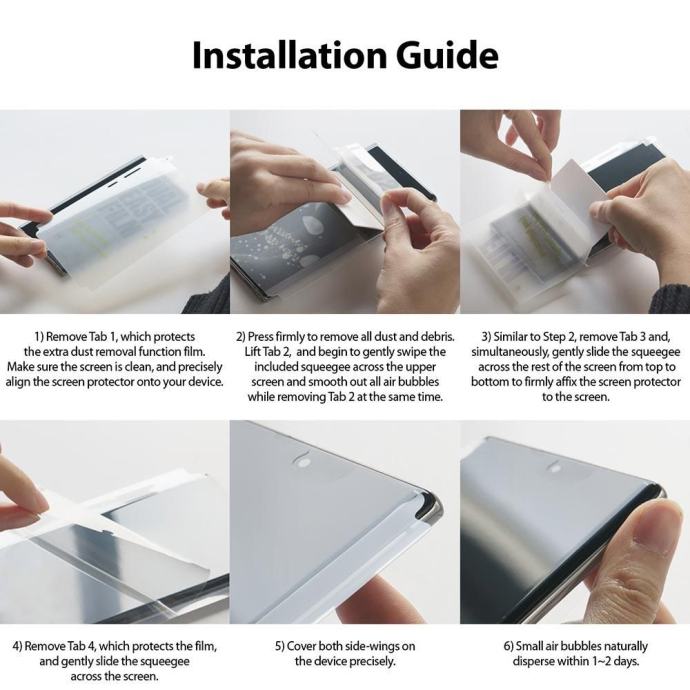 Installation Guide

1) Remove Tab 1, which protects the extra dust removal function film. Make sure the screen is clean, and precisely align the screen protector onto your device.

2) Press firmly to remove all dust and debris. Lift Tab 2, and begin to gently swipe the included squeegee across the upper screen and smooth out all air bubbles while removing Tab 2 at the same time.

3) Similar to Step 2, remove Tab 3 and, simultaneously, gently slide the squeegee across the rest of the screen from top to bottom to firmly affix the screen protector to the screen.

4) Remove Tab 4, which protects the film, and gently slide the squeegee across the screen.

5) Cover both side-wings on the device precisely.

6) Small air bubbles naturally disperse within 1~2 days.