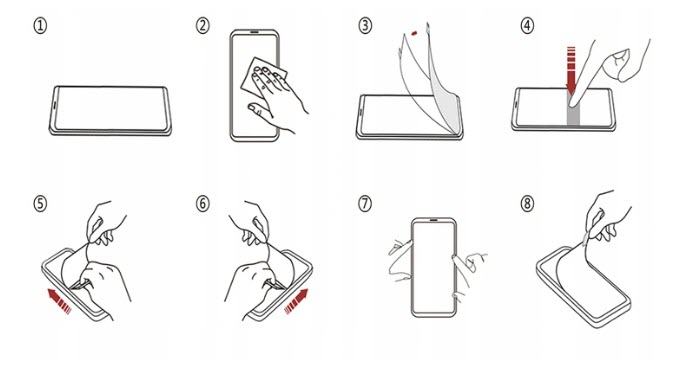 ①
②
③
④
⑤
⑥
⑦
⑧