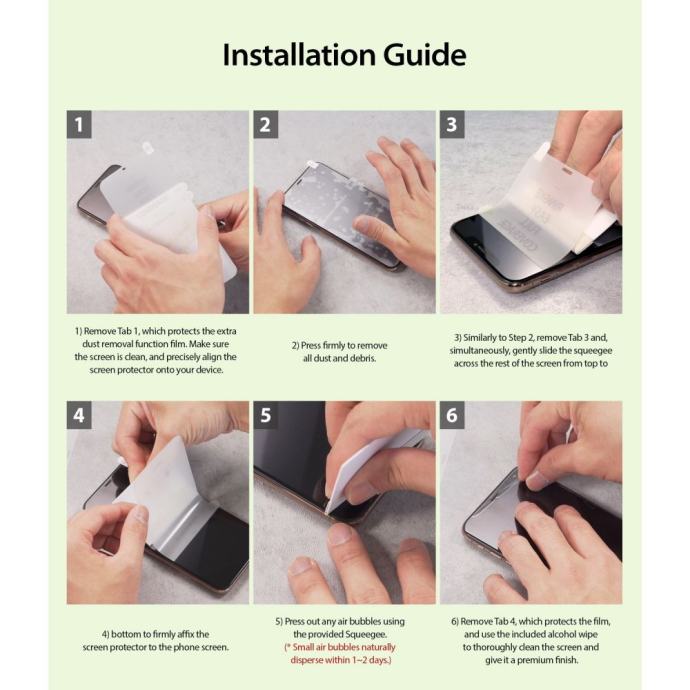 Installation Guide

1

2

3

1) Remove Tab 1, which protects the extra dust removal function film. Make sure the screen is clean, and precisely align the screen protector onto your device.

2) Press firmly to remove all dust and debris.

3) Similarly to Step 2, remove Tab 3 and, simultaneously, gently slide the squeegee across the rest of the screen from top to

4

5

6

4) bottom to firmly affix the screen protector to the phone screen.

5) Press out any air bubbles using the provided Squeegee. (* Small air bubbles naturally disperse within 1~2 days.)

6) Remove Tab 4, which protects the film, and use the included alcohol wipe to thoroughly clean the screen and give it a premium finish.