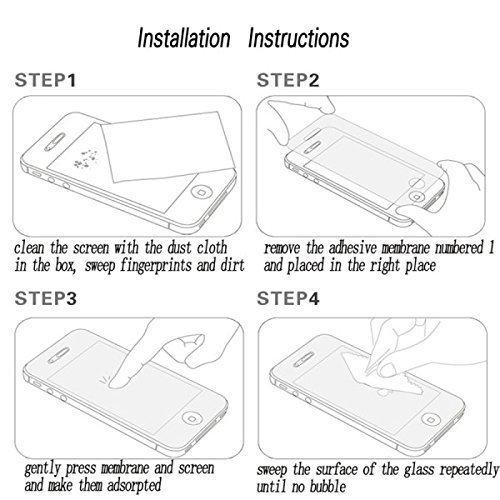 Installation Instructions

STEP1

clean the screen with the dust cloth in the box, sweep fingerprints and dirt

STEP2

remove the adhesive membrane numbered 1 and placed in the right place

STEP3

gently press membrane and screen and make them adsorpted

STEP4

sweep the surface of the glass repeatedly until no bubble