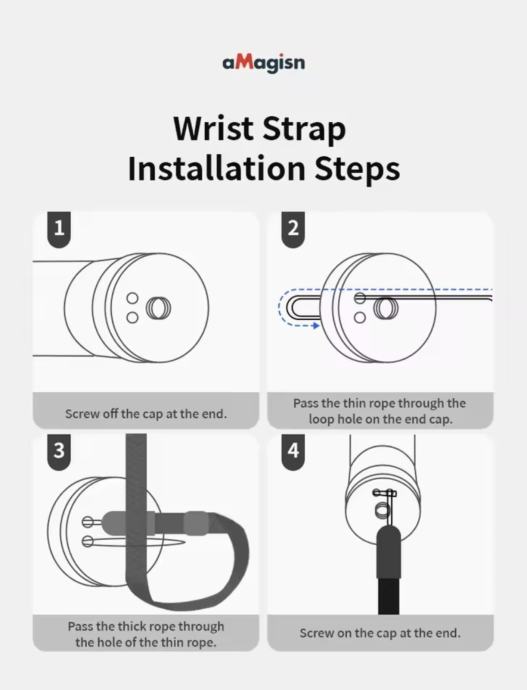 aMagisn

Wrist Strap Installation Steps

1

Screw off the cap at the end.

2

Pass the thin rope through the loop hole on the end cap.

3

Pass the thick rope through the hole of the thin rope.

4

Screw on the cap at the end.