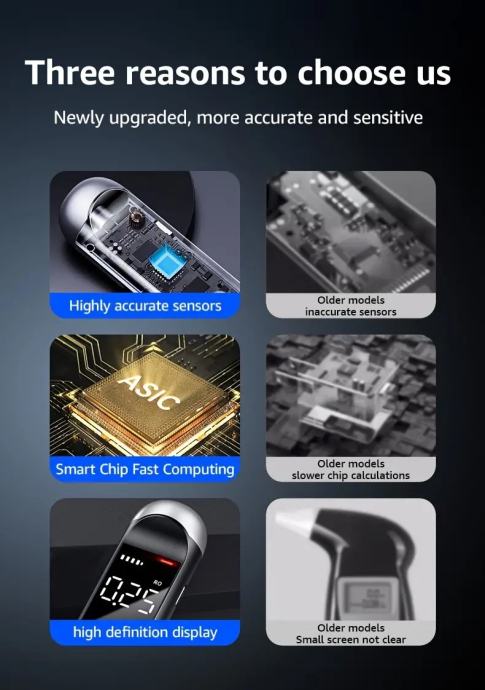 Three reasons to choose us

Newly upgraded, more accurate and sensitive

Highly accurate sensors

Older models
inaccurate sensors

ASIC

Smart Chip Fast Computing

Older models
slower chip calculations

0.25

high definition display

Older models
Small screen not clear