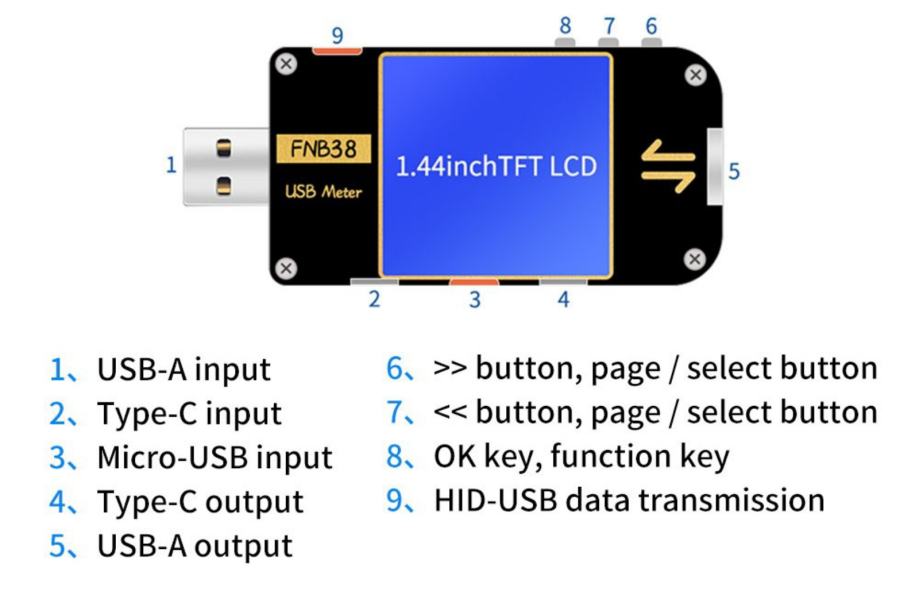 9 8 7 6

1 FNB38 USB Meter 1.44inchTFT LCD 5

2 3 4

1、USB-A input
2、Type-C input
3、Micro-USB input
4、Type-C output
5、USB-A output

6、>> button, page / select button
7、<< button, page / select button
8、OK key, function key
9、HID-USB data transmission