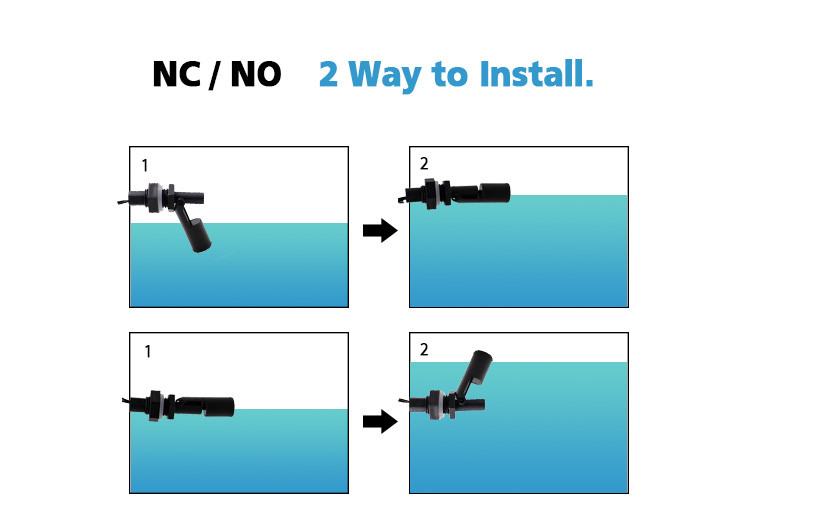 NC / NO 2 Way to Install.

1

2

1

2