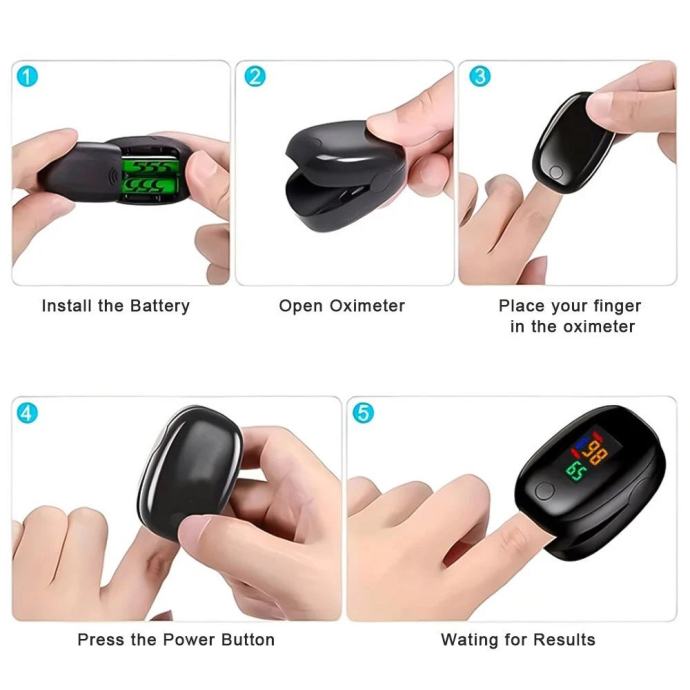 1

Install the Battery

2

Open Oximeter

3

Place your finger in the oximeter

4

Press the Power Button

5

98
65

Wating for Results