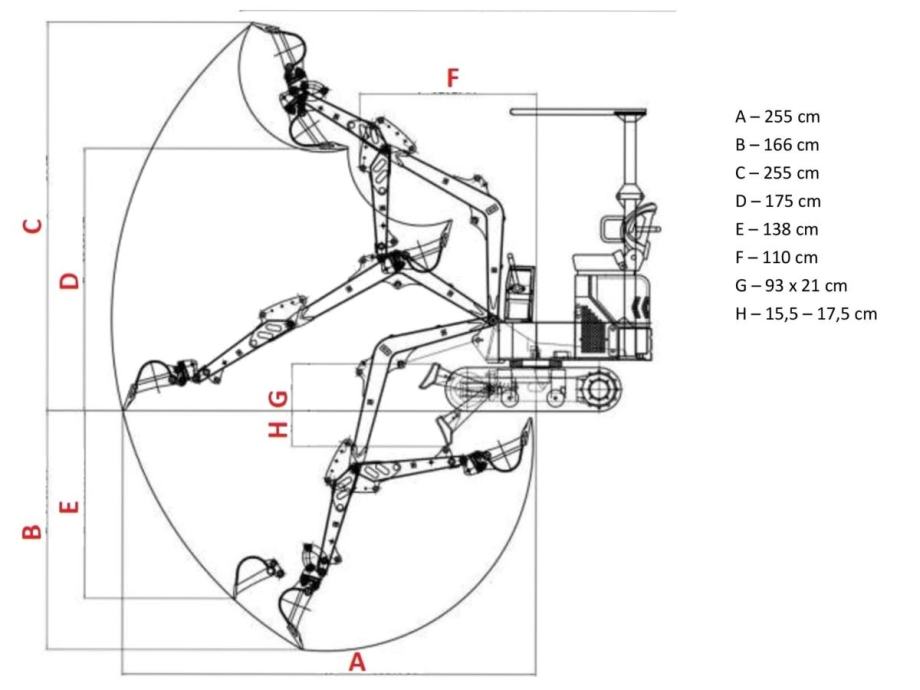 F

C

D

G

H

E

B

A

A – 255 cm
B – 166 cm
C – 255 cm
D – 175 cm
E – 138 cm
F – 110 cm
G – 93 x 21 cm
H – 15,5 – 17,5 cm