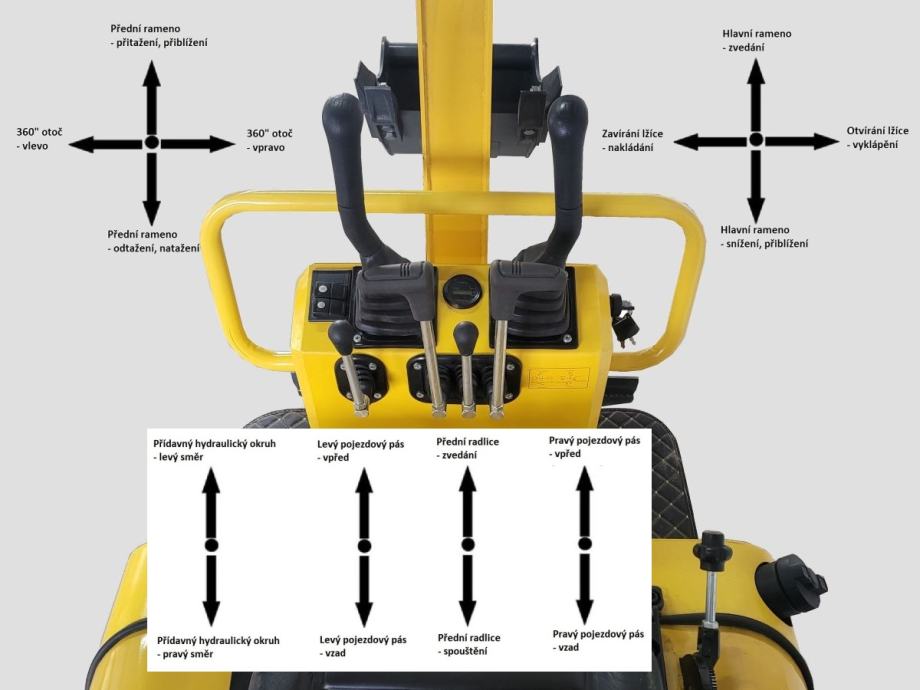 Přední rameno
- přitažení, přiblížení

360" otoč
- vlevo

360" otoč
- vpravo

Přední rameno
- odtažení, natažení

Hlavní rameno
- zvedání

Zavírání lžíce
- nakládání

Otvírání lžíce
- vyklápění

Hlavní rameno
- snížení, přiblížení

Přídavný hydraulický okruh
- levý směr

Přídavný hydraulický okruh
- pravý směr

Levý pojezdový pás
- vpřed

Levý pojezdový pás
- vzad

Přední radlice
- zvedání

Přední radlice
- spouštění

Pravý pojezdový pás
- vpřed

Pravý pojezdový pás
- vzad