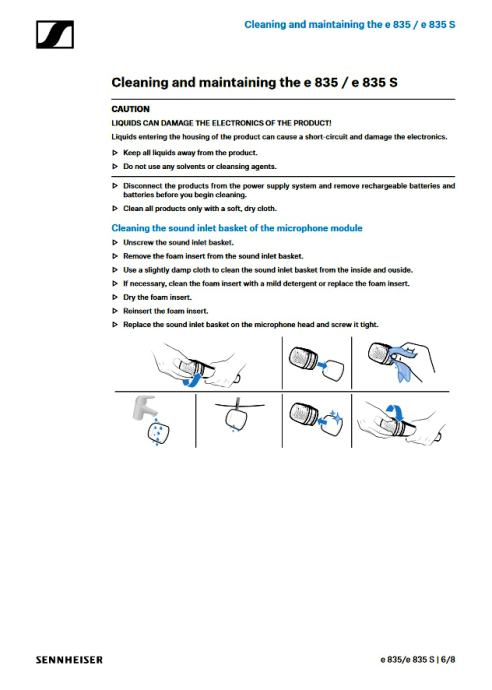 Cleaning and maintaining the e 835 / e 835 S

Cleaning and maintaining the e 835 / e 835 S

CAUTION

LIQUIDS CAN DAMAGE THE ELECTRONICS OF THE PRODUCT!

Liquids entering the housing of the product can cause a short-circuit and damage the electronics.

▷ Keep all liquids away from the product.

▷ Do not use any solvents or cleansing agents.

▷ Disconnect the products from the power supply system and remove rechargeable batteries and batteries before you begin cleaning.

▷ Clean all products only with a soft, dry cloth.

Cleaning the sound inlet basket of the microphone module

▷ Unscrew the sound inlet basket.

▷ Remove the foam insert from the sound inlet basket.

▷ Use a slightly damp cloth to clean the sound inlet basket from the inside and ouside.

▷ If necessary, clean the foam insert with a mild detergent or replace the foam insert.

▷ Dry the foam insert.

▷ Reinsert the foam insert.

▷ Replace the sound inlet basket on the microphone head and screw it tight.

SENNHEISER

e 835/e 835 S | 6/8