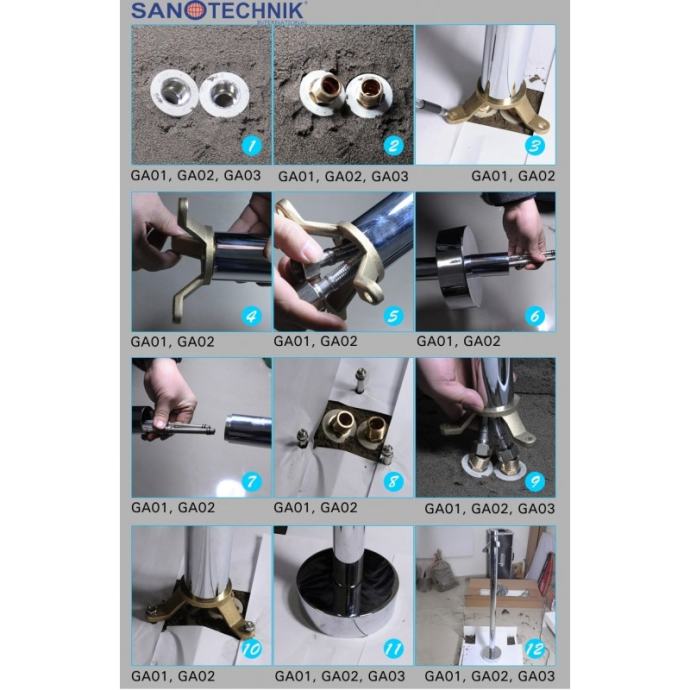 SANOTECHNIK
INTERNATIONAL

1
GA01, GA02, GA03

2
GA01, GA02, GA03

3
GA01, GA02

4
GA01, GA02

5
GA01, GA02

6
GA01, GA02

7
GA01, GA02

8
GA01, GA02

9
GA01, GA02, GA03

10
GA01, GA02

11
GA01, GA02, GA03

12
GA01, GA02, GA03