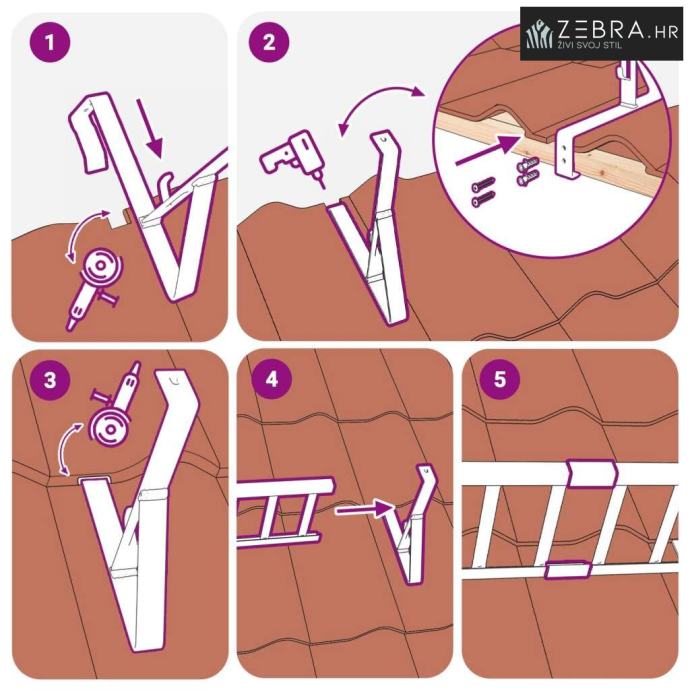 1

2

ZEBRA.HR
ŽIVI SVOJ STIL

3

4

5