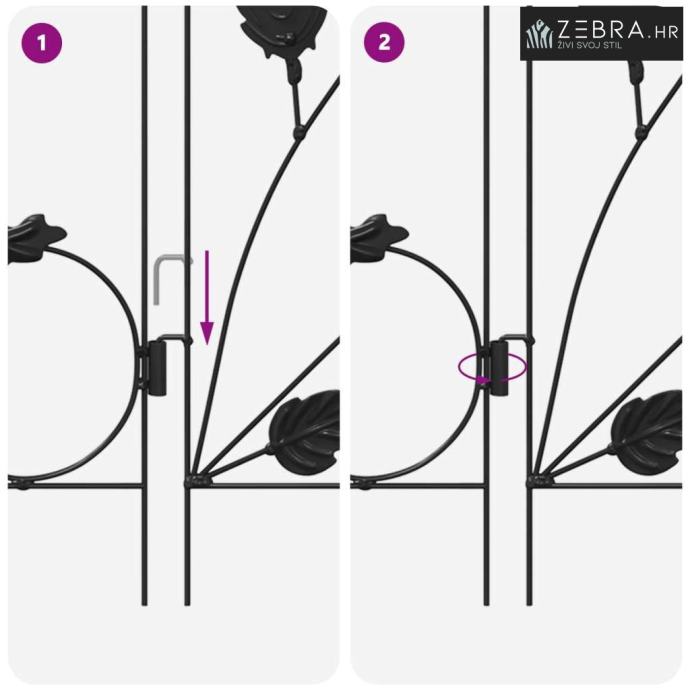 1

2

ZEBRA.HR
ŽIVI SVOJ STIL