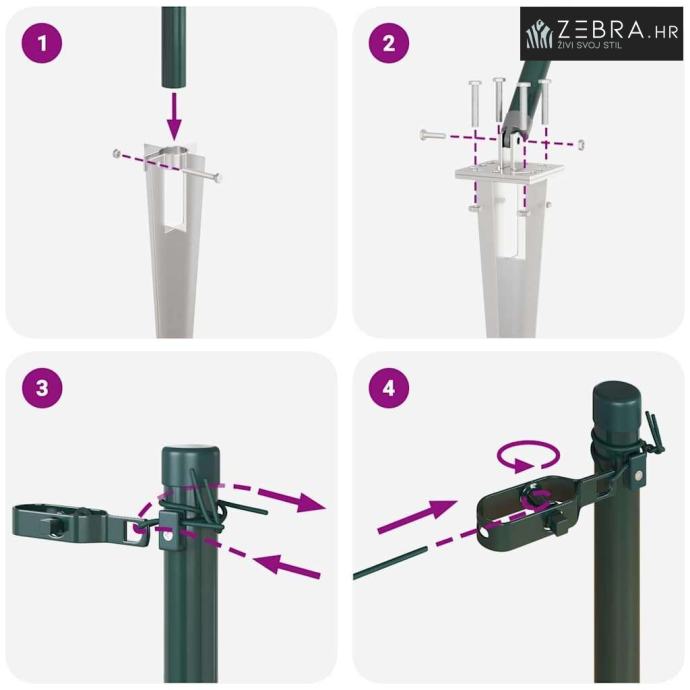 1

2

ZEBRA.HR
ŽIVI SVOJ STIL

3

4