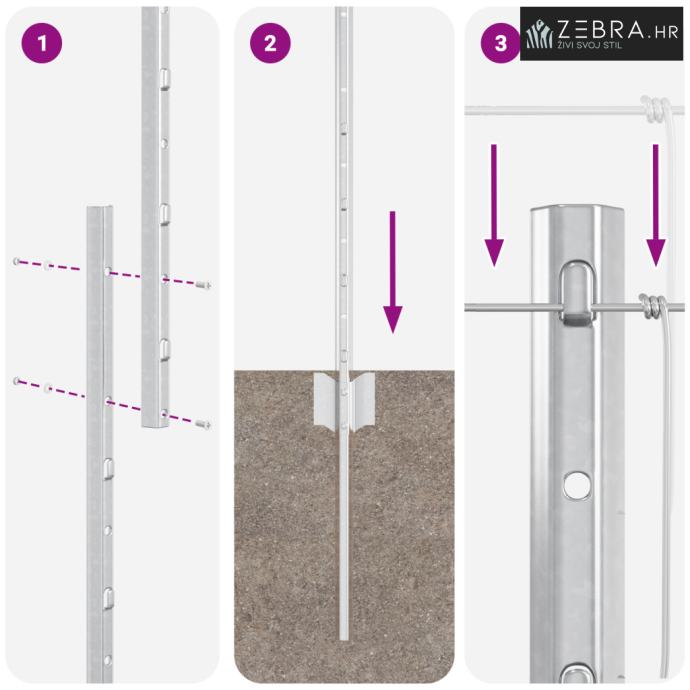 1

2

3

ZEBRA.HR
ŽIVI SVOJ STIL