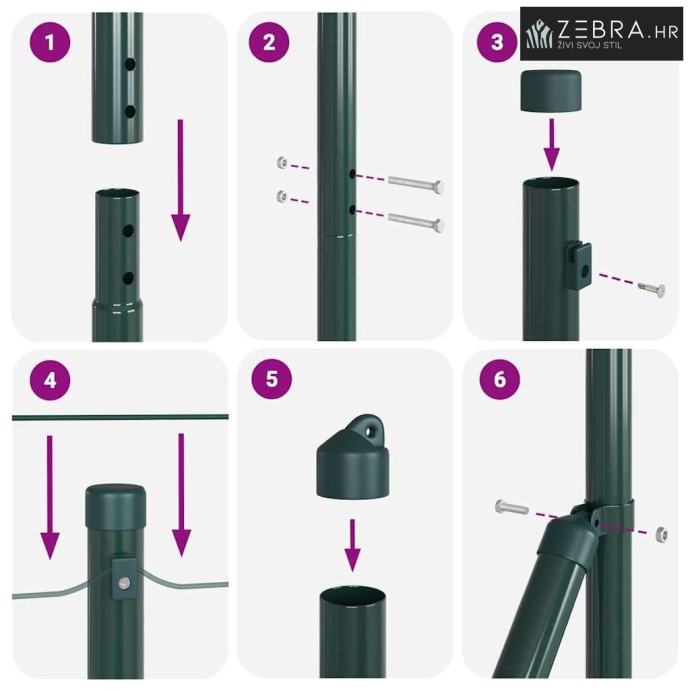 1

2

3

ZEBRA.HR
ŽIVI SVOJ STIL

4

5

6