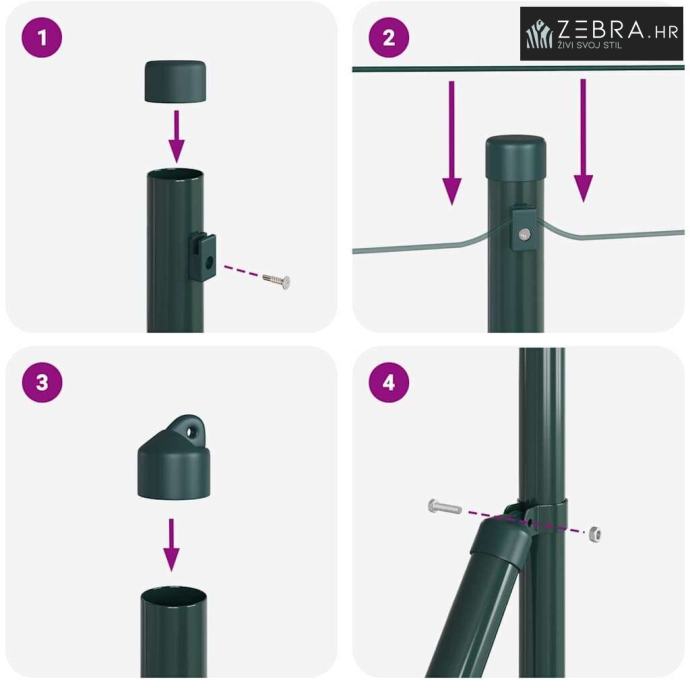 1

2

ZEBRA.HR
ŽIVI SVOJ STIL

3

4