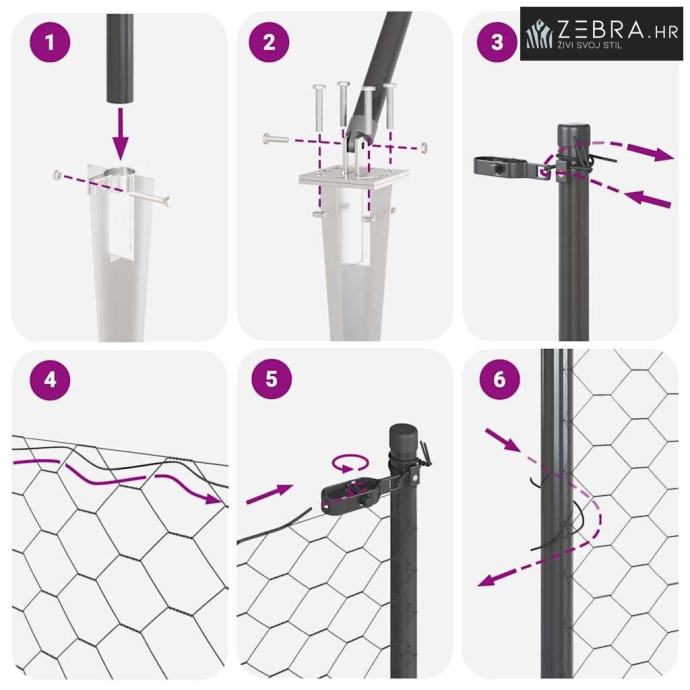 1

2

3

ZEBRA.HR
ŽIVI SVOJ STIL

4

5

6