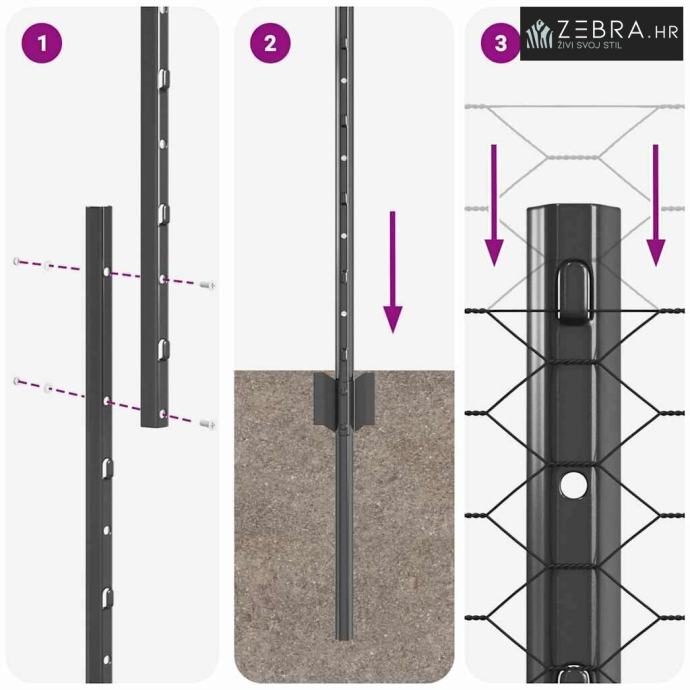 1

2

3

ZEBRA.HR
ŽIVI SVOJ STIL