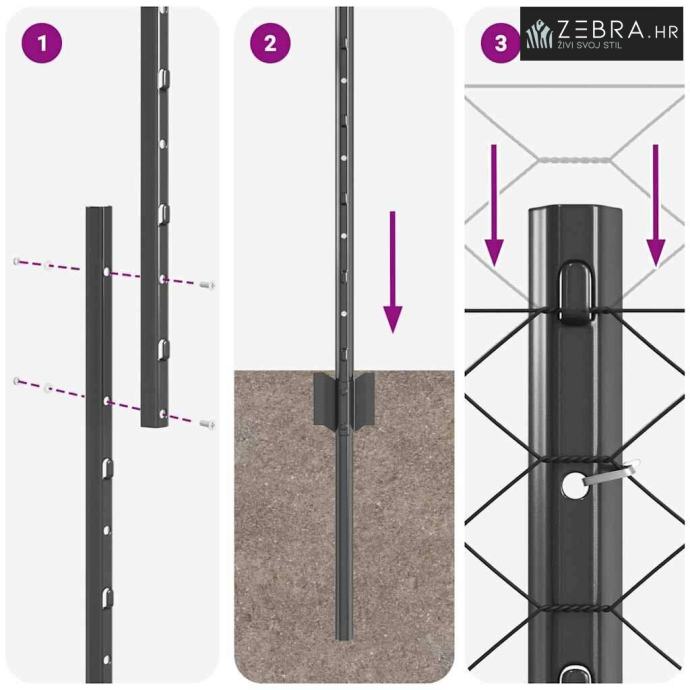 1

2

3

ZEBRA.HR
ŽIVI SVOJ STIL