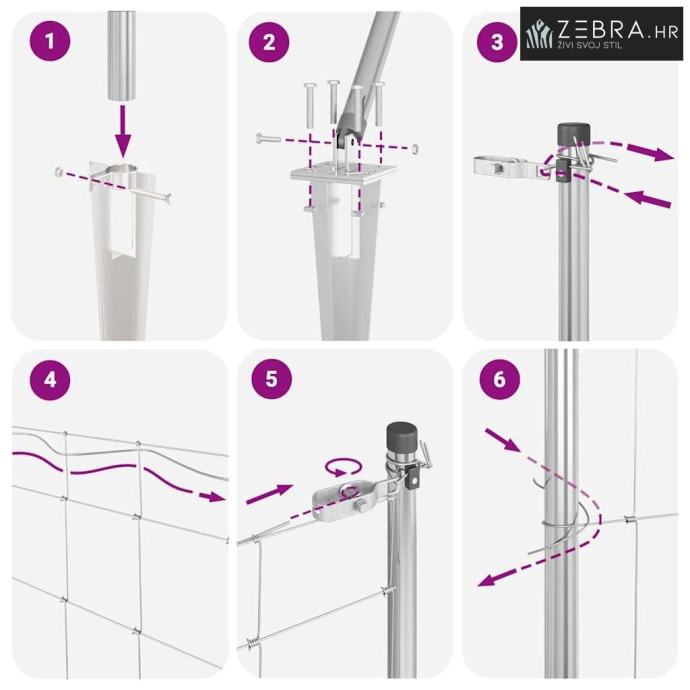 1

2

3

ZEBRA.HR
ŽIVI SVOJ STIL

4

5

6